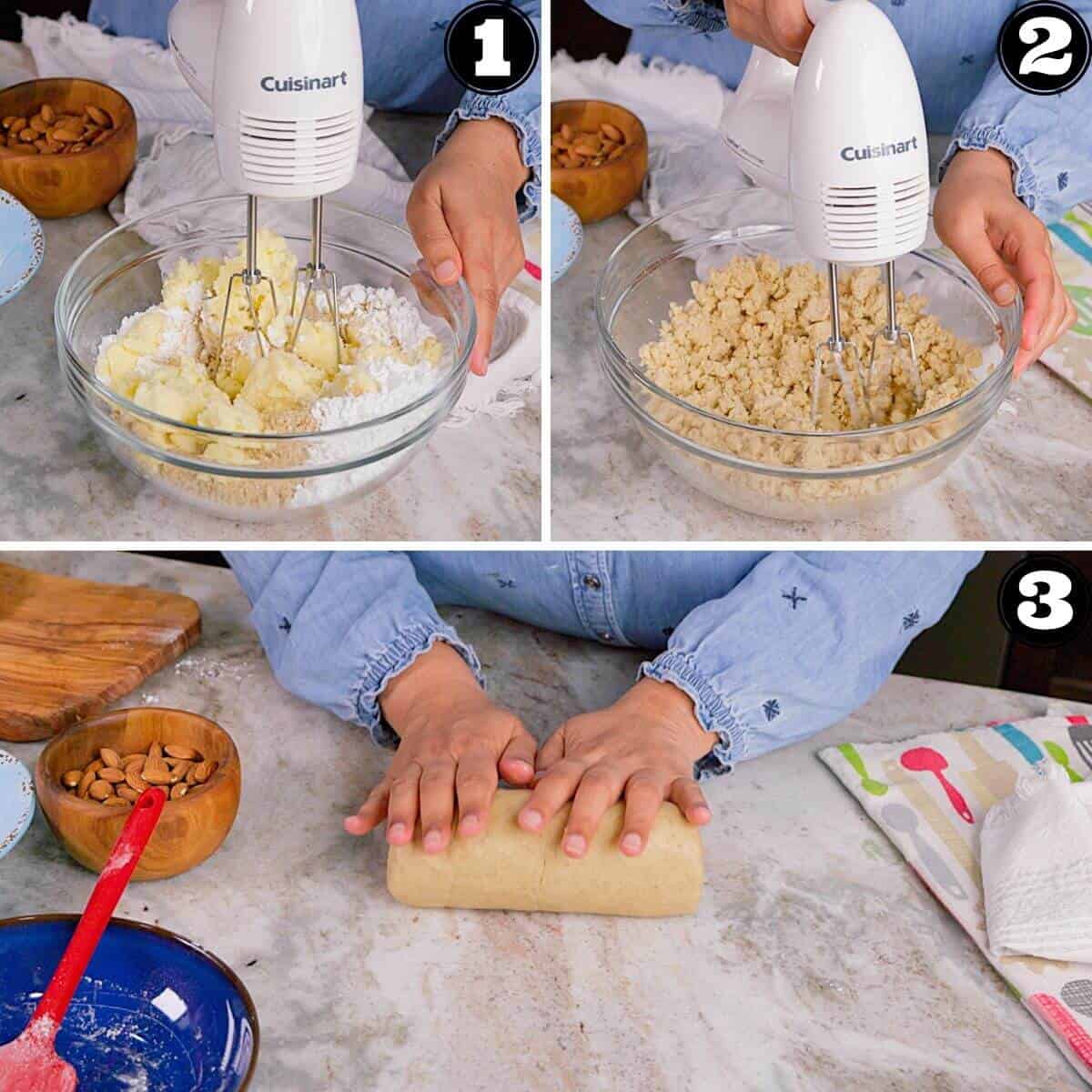 Cuisinart
1

Cuisinart
2

3