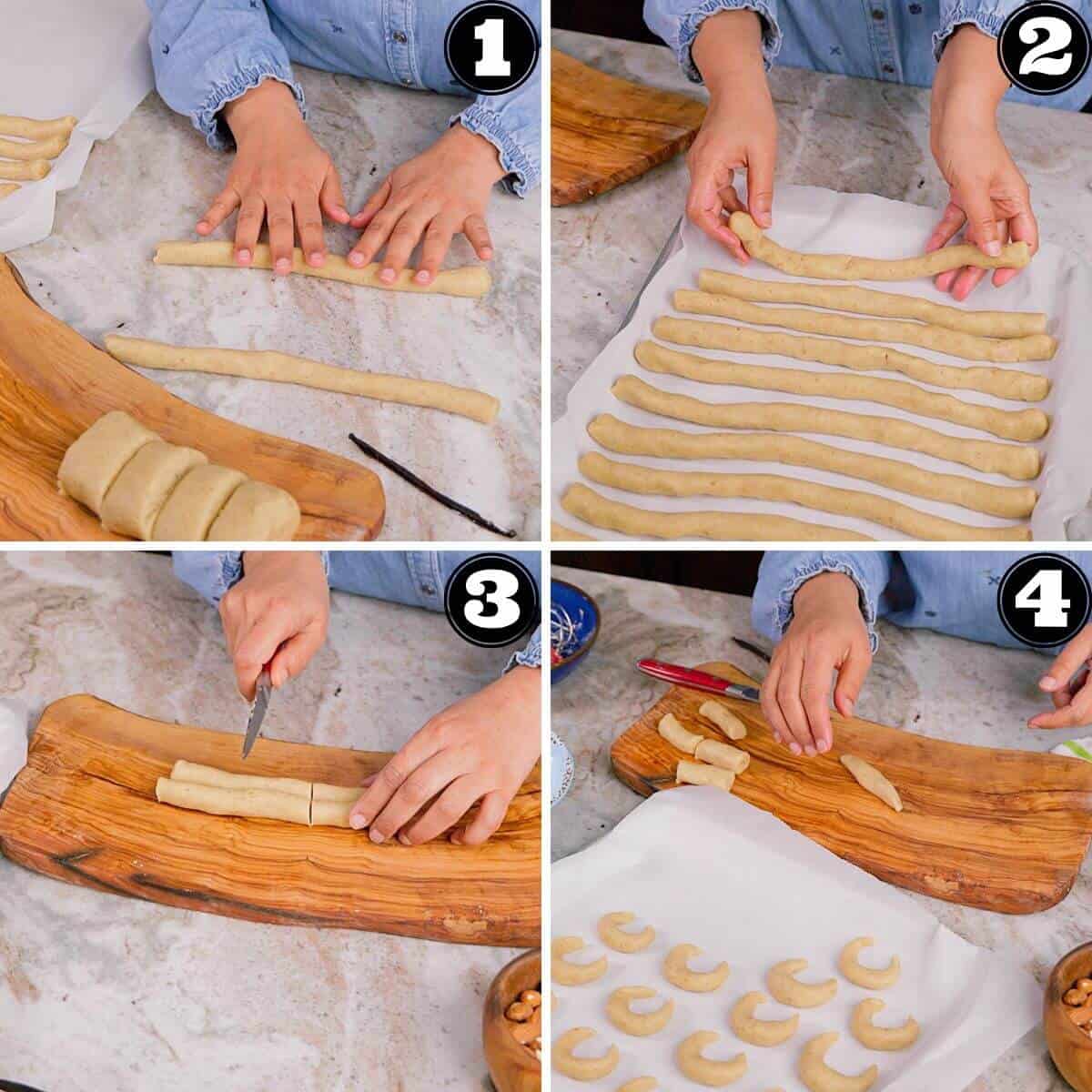 1

2

3

4