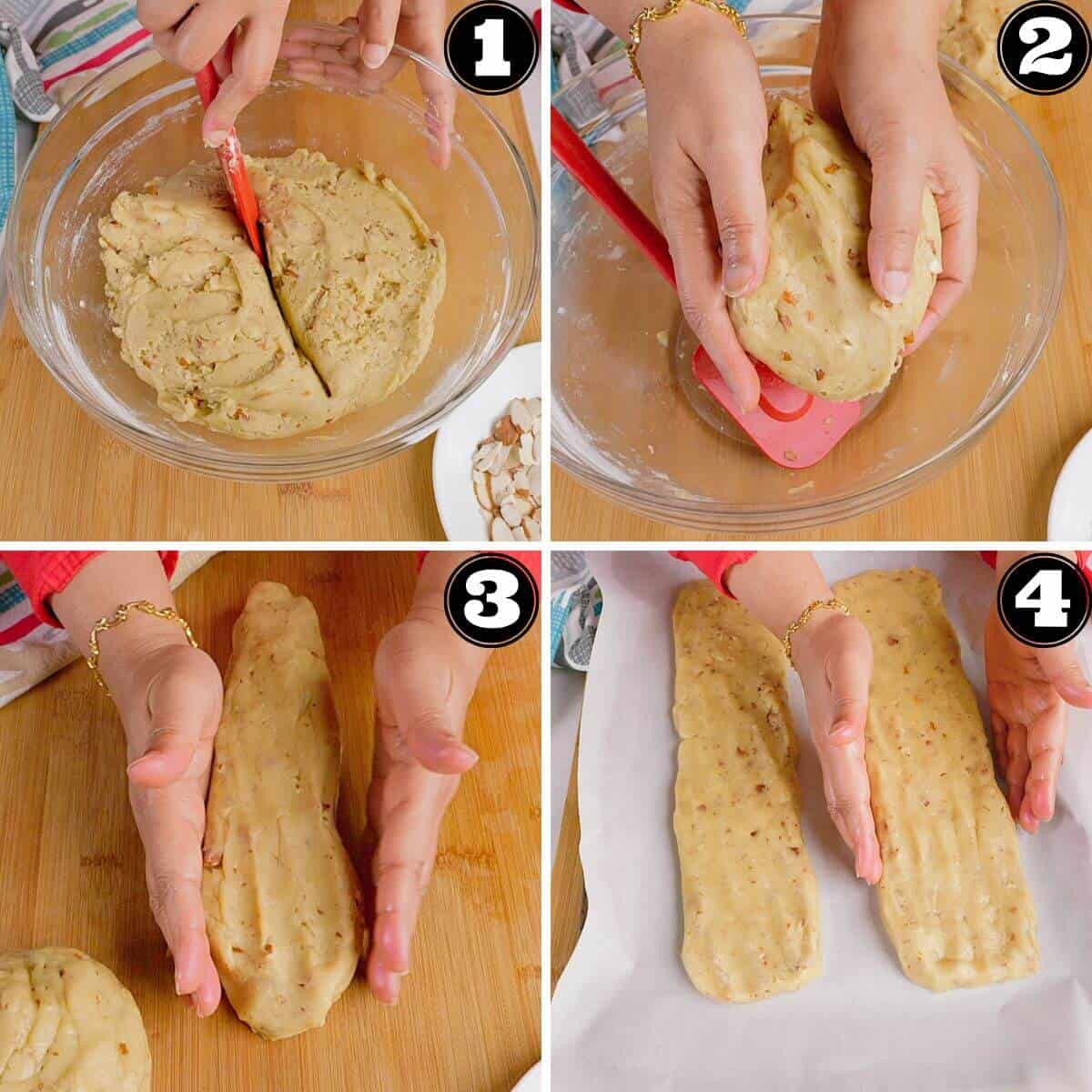 1
2
3
4