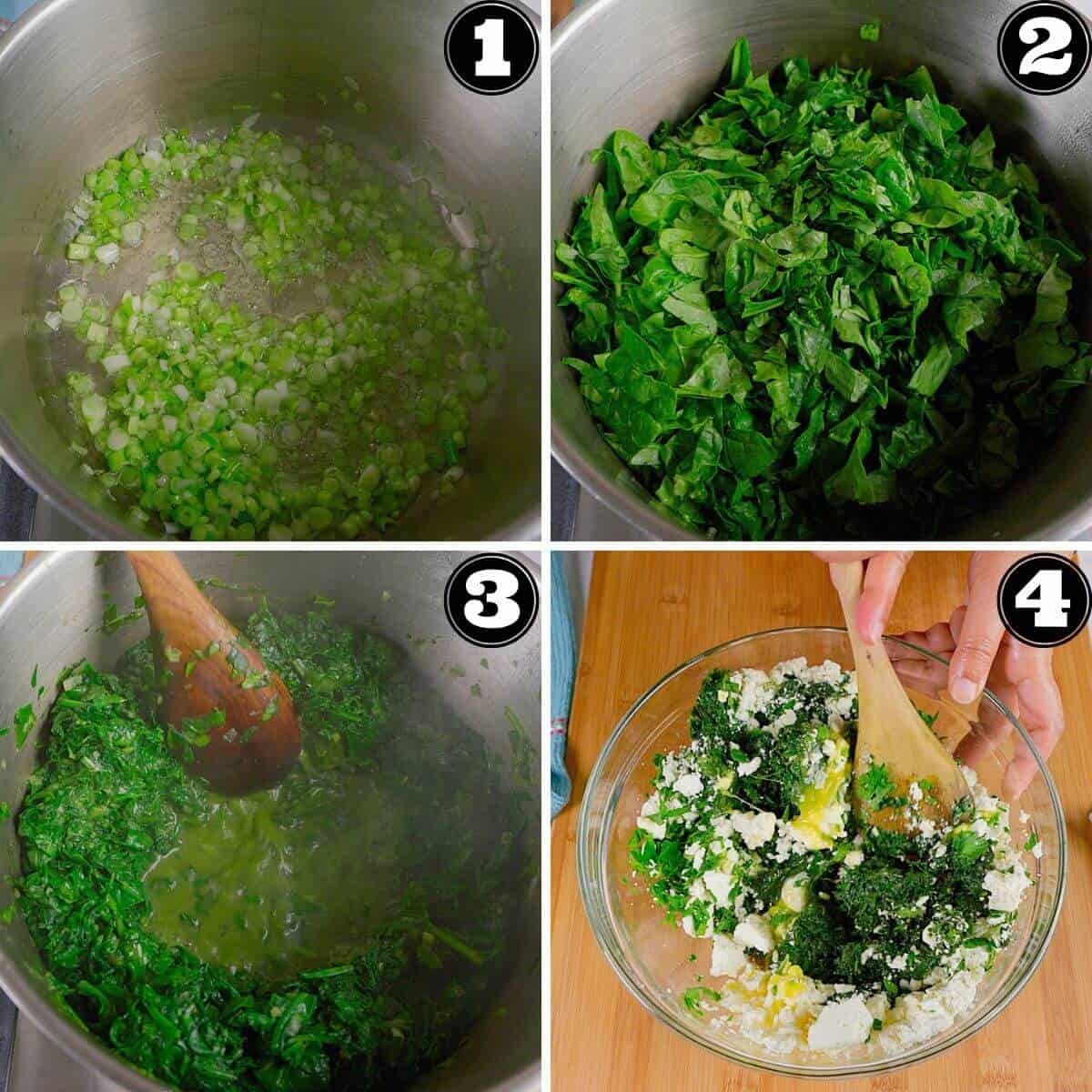 1

2

3

4