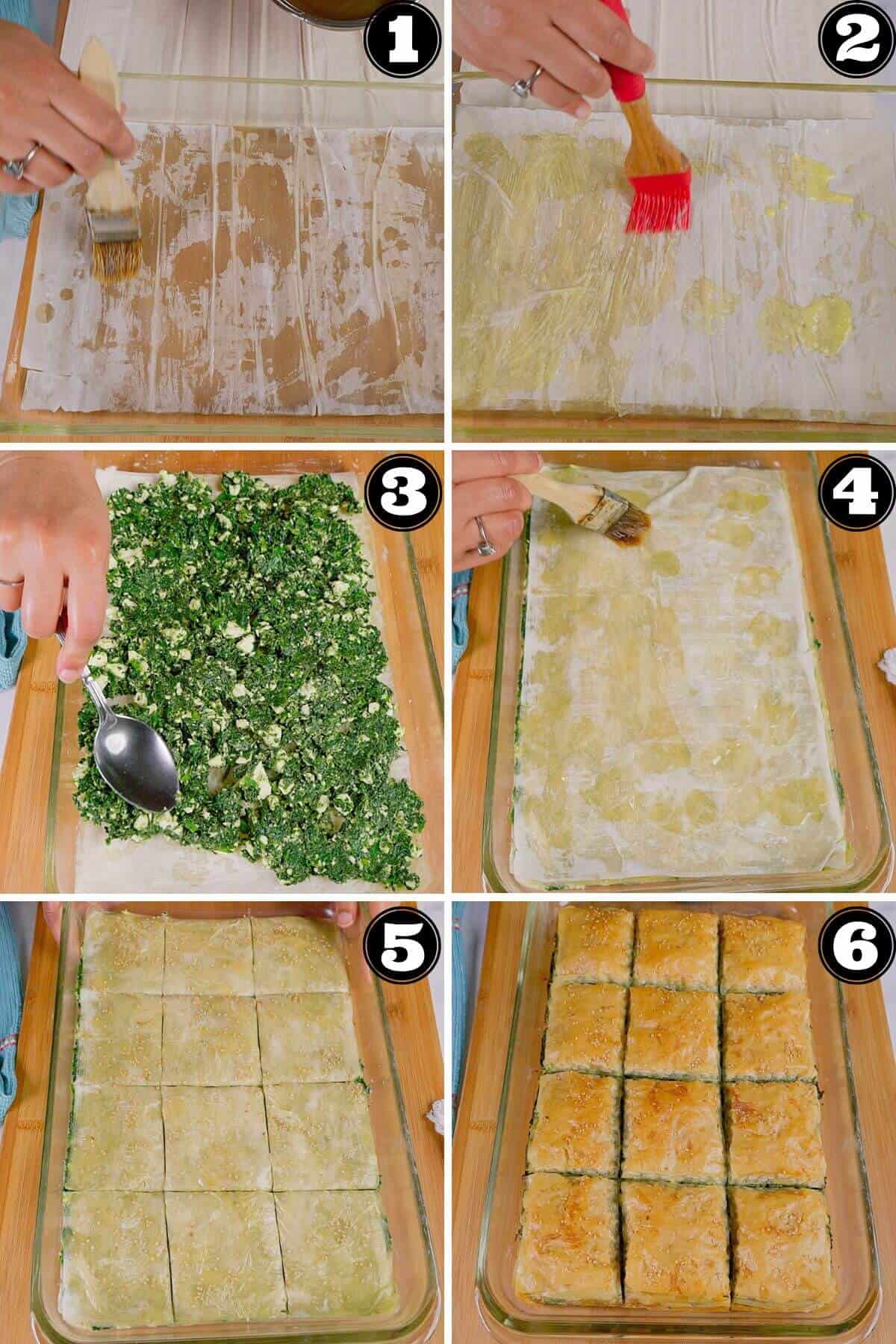 1
2
3
4
5
6