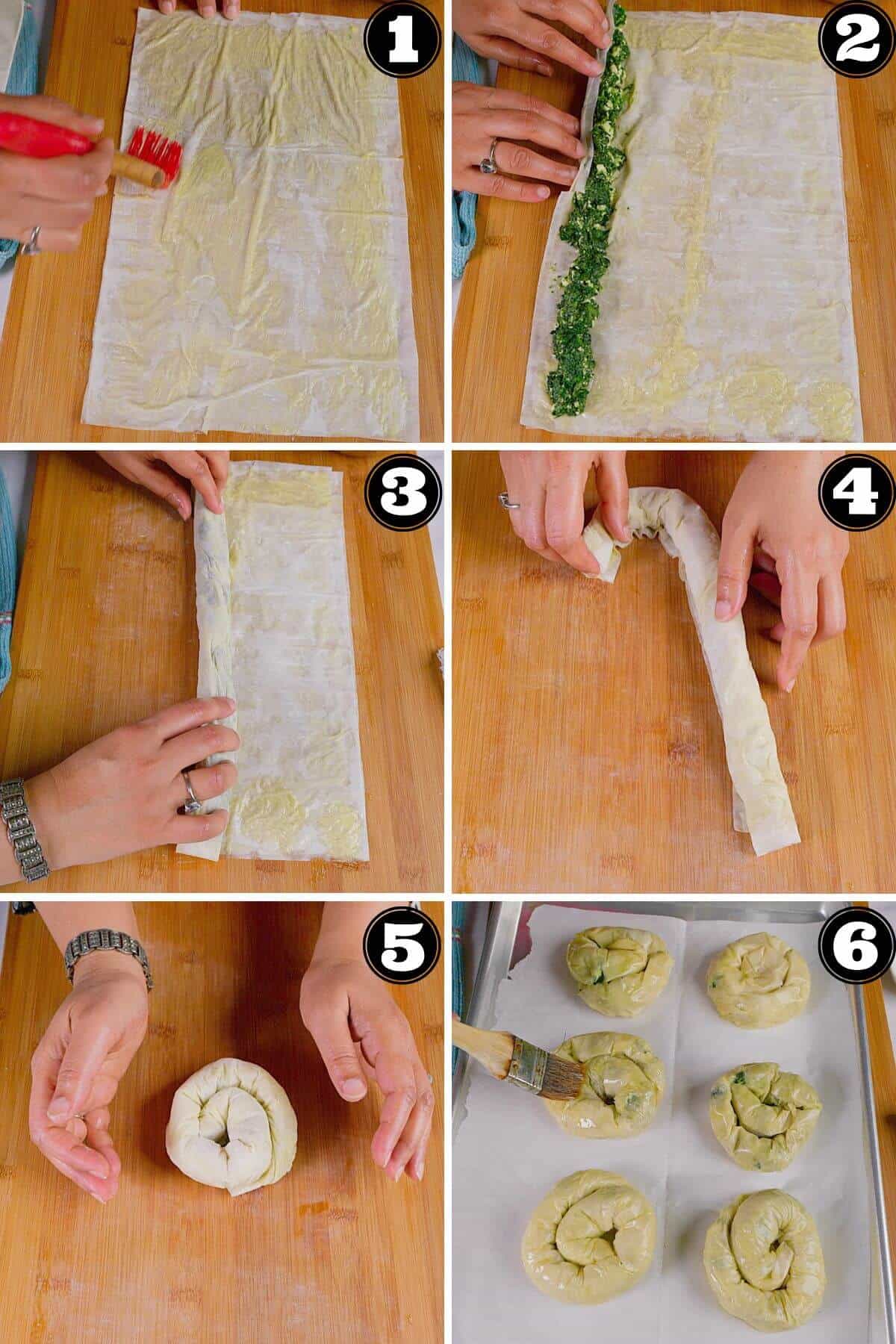 1
2
3
4
5
6