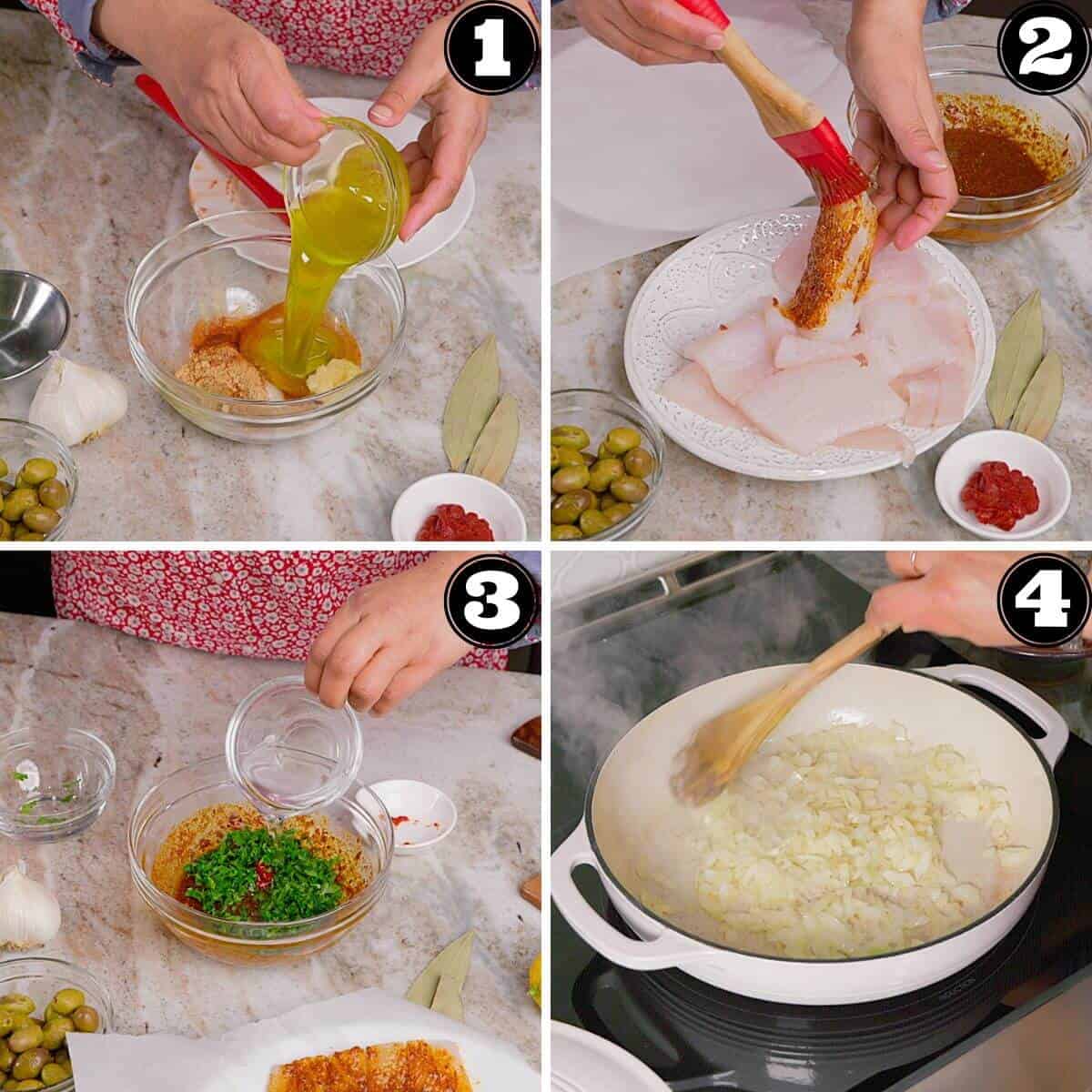 1

2

3

4